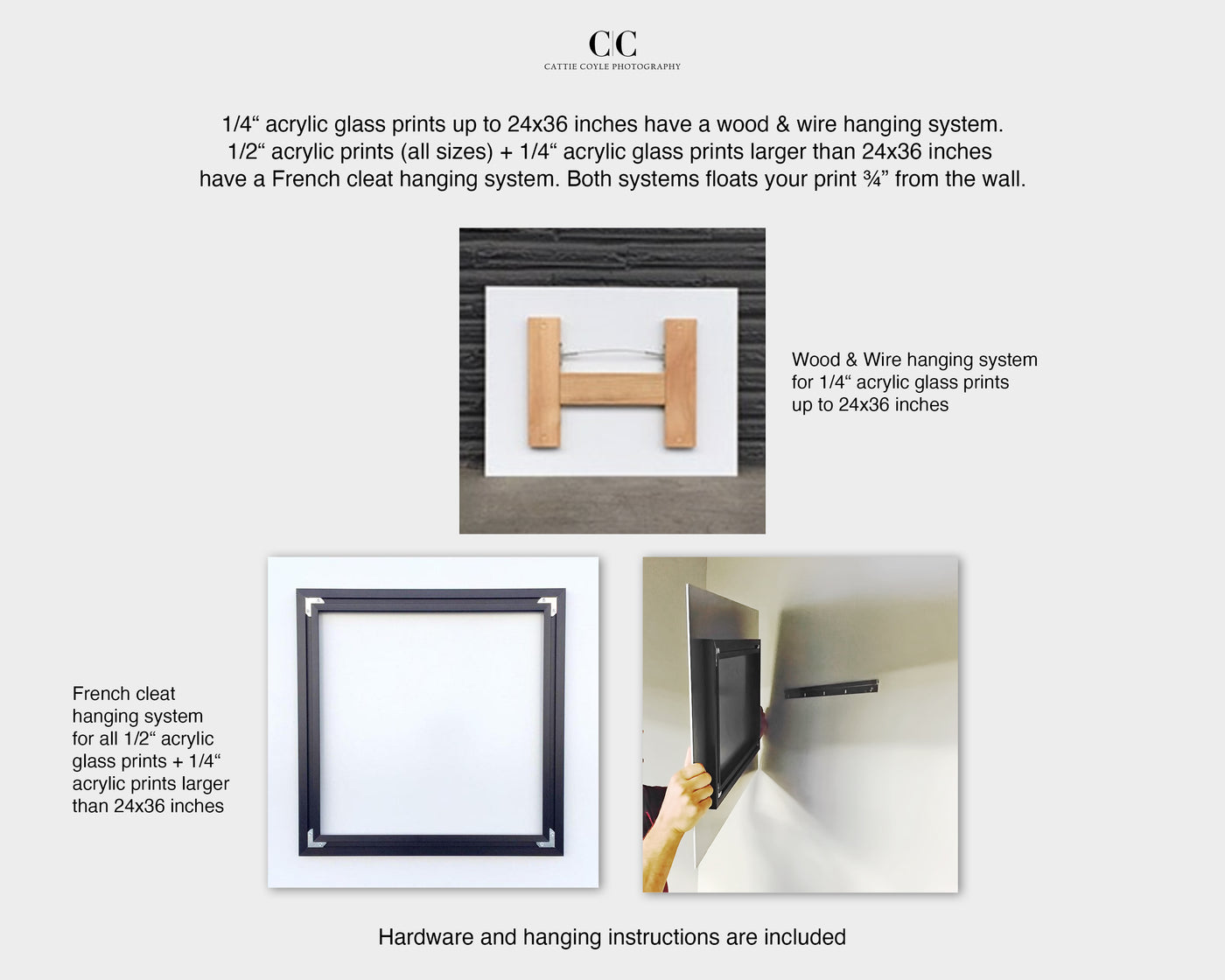 C|C
CATTIE COYLE PHOTOGRAPHY

1/4“ acrylic glass prints up to 24x36 inches have a wood & wire hanging system. 1/2“ acrylic prints (all sizes) + 1/4“ acrylic glass prints larger than 24x36 inches have a French cleat hanging system. Both systems floats your print ¾” from the wall.

Wood & Wire hanging system for 1/4“ acrylic glass prints up to 24x36 inches

French cleat hanging system for all 1/2“ acrylic glass prints + 1/4“ acrylic prints larger than 24x36 inches

Hardware and hanging instructions are included