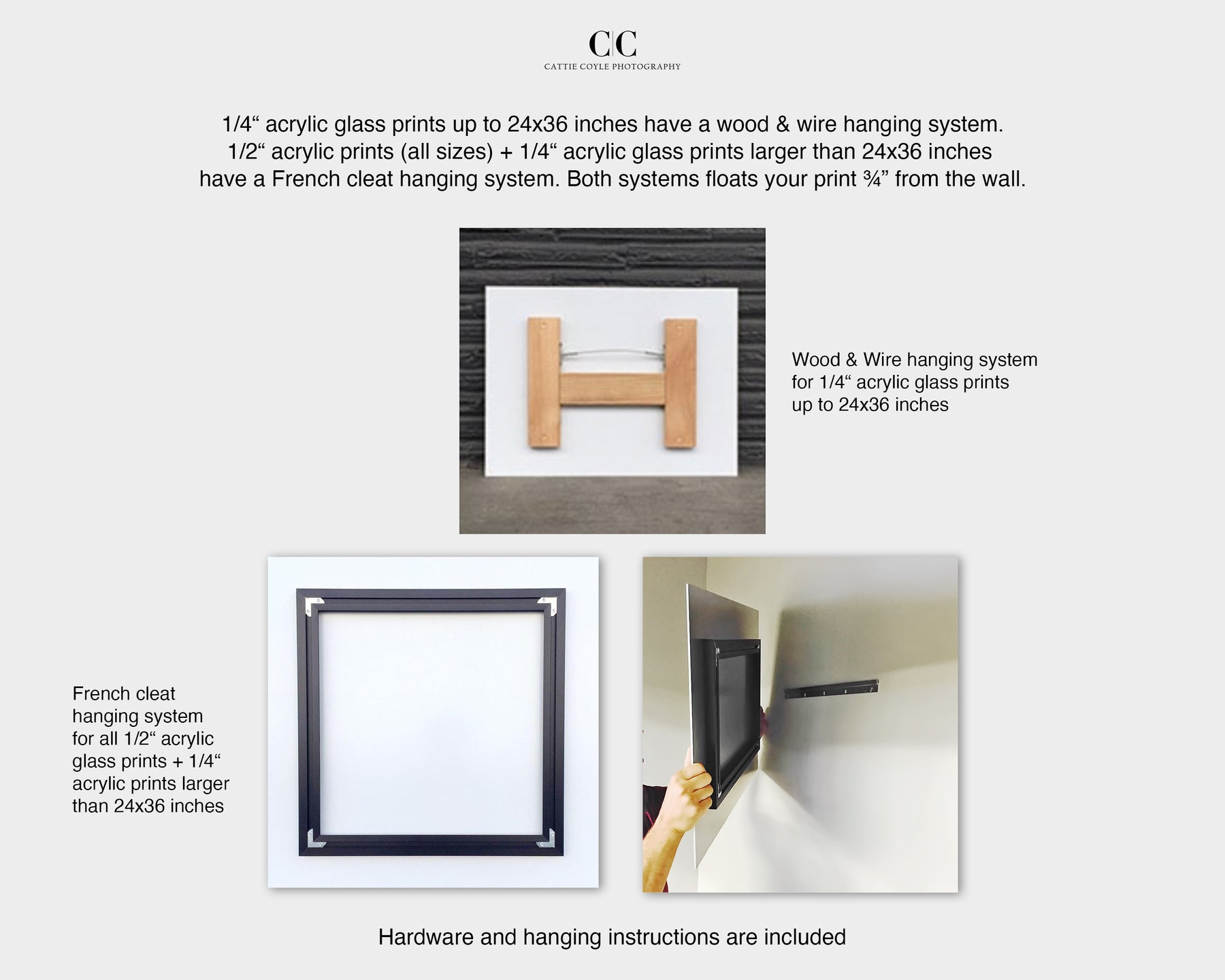 C|C
CATTIE COYLE PHOTOGRAPHY

1/4“ acrylic glass prints up to 24x36 inches have a wood & wire hanging system. 1/2“ acrylic prints (all sizes) + 1/4“ acrylic glass prints larger than 24x36 inches have a French cleat hanging system. Both systems floats your print ¾” from the wall.

Wood & Wire hanging system for 1/4“ acrylic glass prints up to 24x36 inches

French cleat hanging system for all 1/2“ acrylic glass prints + 1/4“ acrylic prints larger than 24x36 inches

Hardware and hanging instructions are included